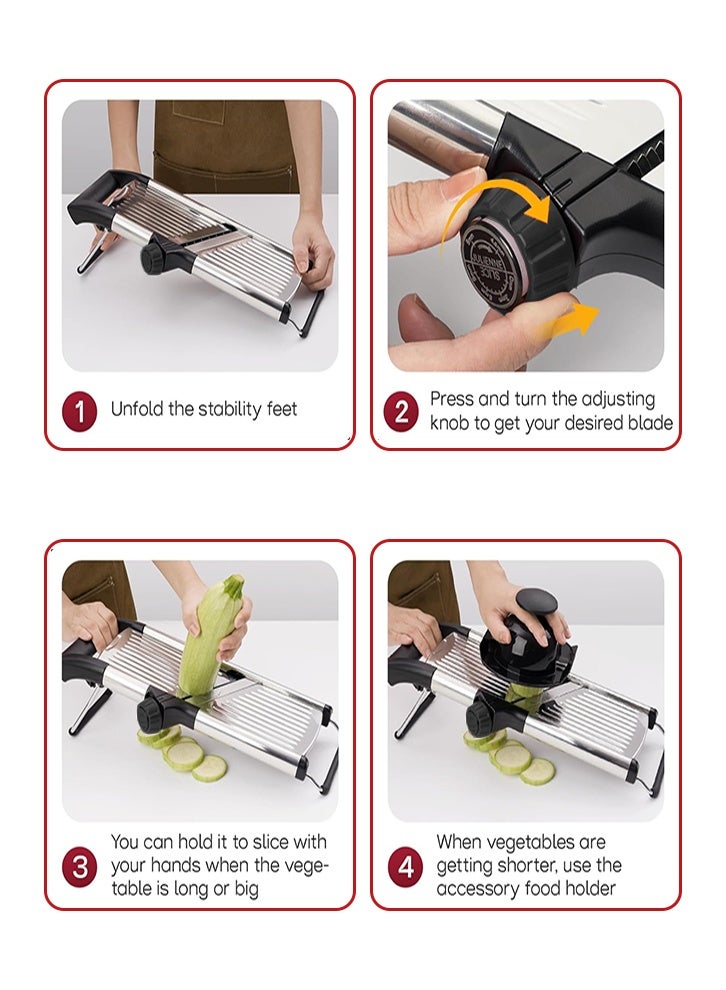 1 Unfold the stability feet

JULIENNE SLICE

2 Press and turn the adjusting knob to get your desired blade

3 You can hold it to slice with your hands when the vegetable is long or big

4 When vegetables are getting shorter, use the accessory food holder